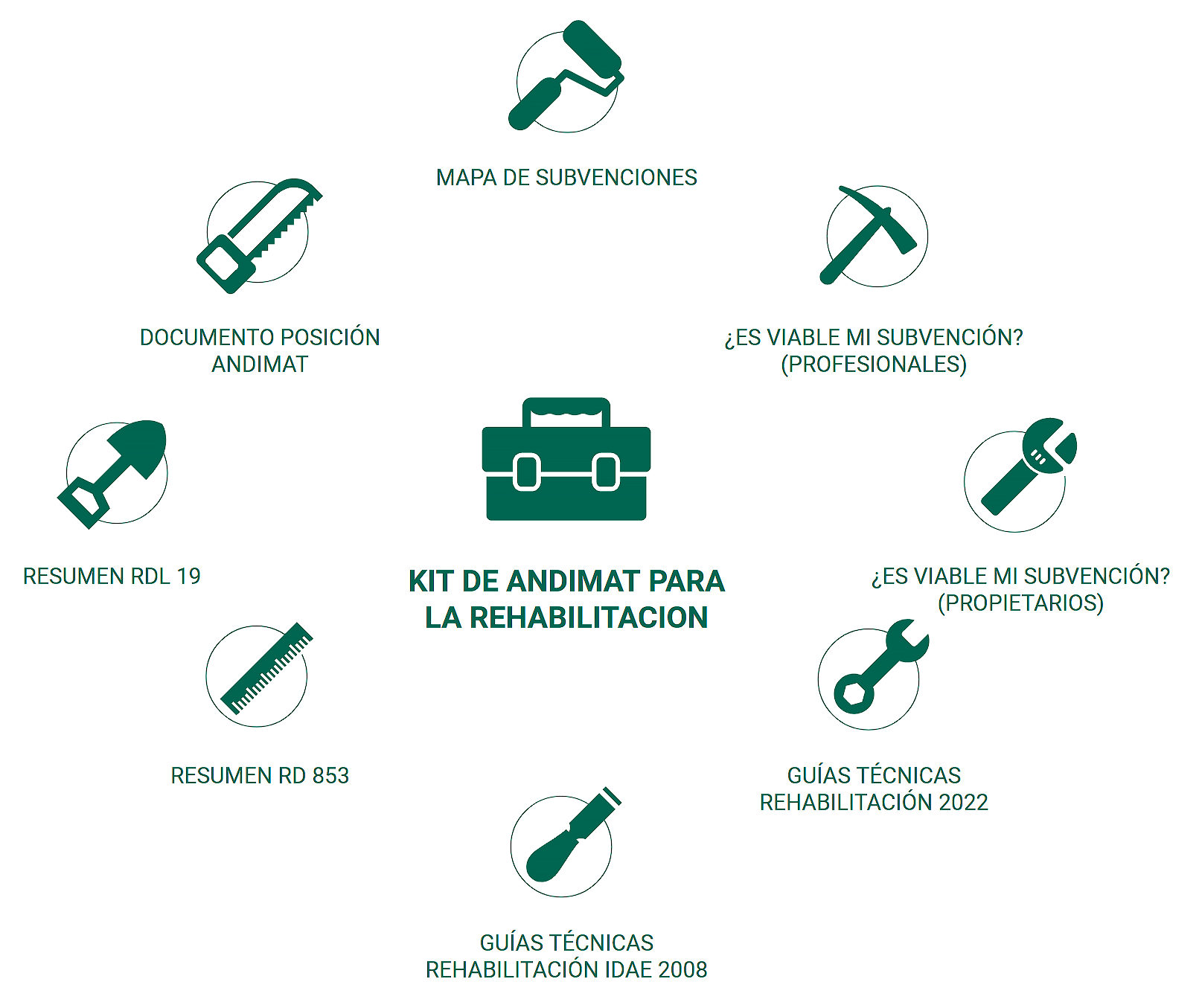 MAPA DE SUBVENCIONES

DOCUMENTO POSICIÓN ANDIMAT

¿ES VIABLE MI SUBVENCIÓN? (PROFESIONALES)

RESUMEN RDL 19

KIT DE ANDIMAT PARA LA REHABILITACION

¿ES VIABLE MI SUBVENCIÓN? (PROPIETARIOS)

RESUMEN RD 853

GUÍAS TÉCNICAS REHABILITACIÓN 2022

GUÍAS TÉCNICAS REHABILITACIÓN IDAE 2008